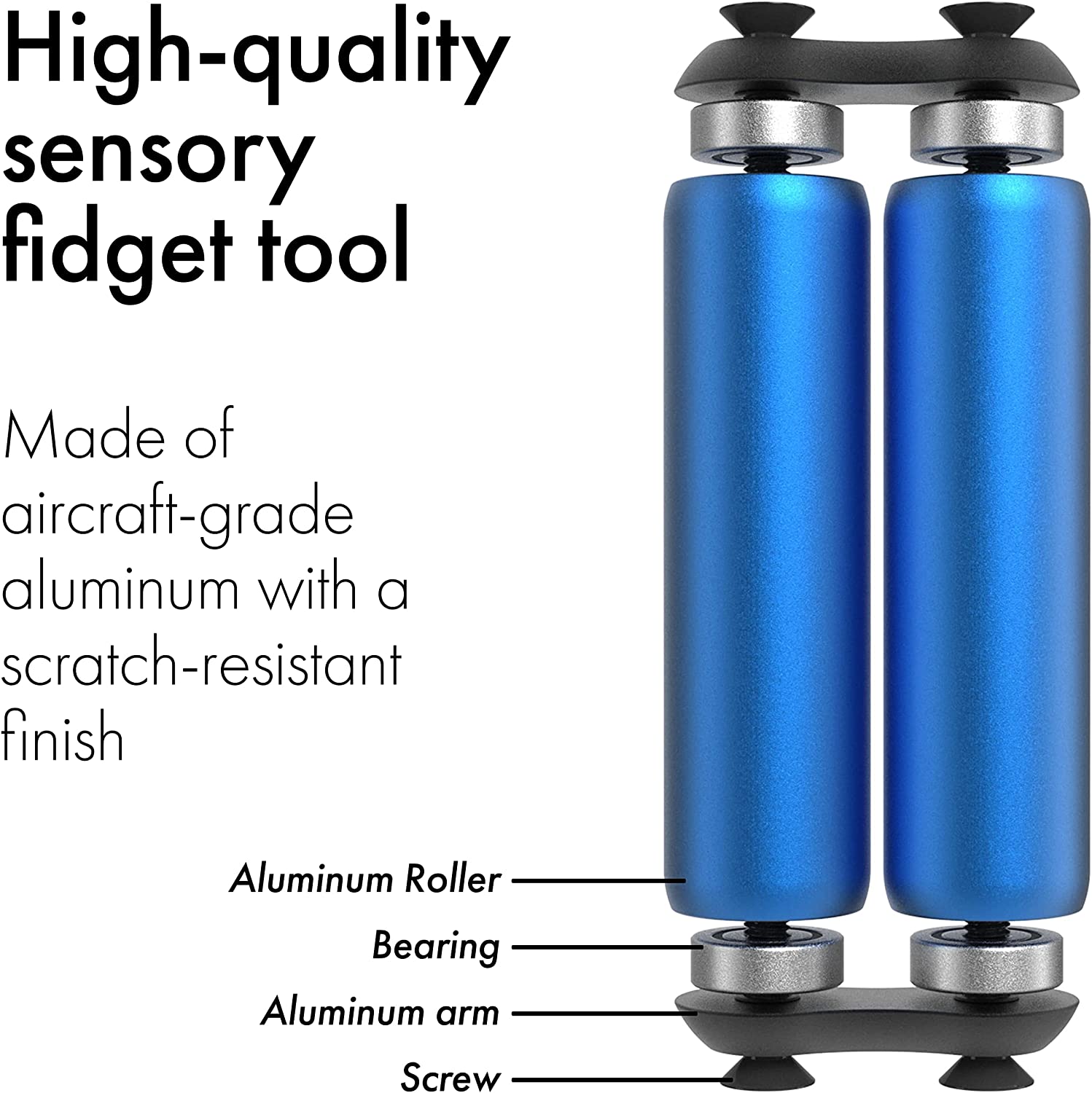 High-quality sensory fidget tool

Made of aircraft-grade aluminum with a scratch-resistant finish

Aluminum Roller

Bearing

Aluminum arm

Screw